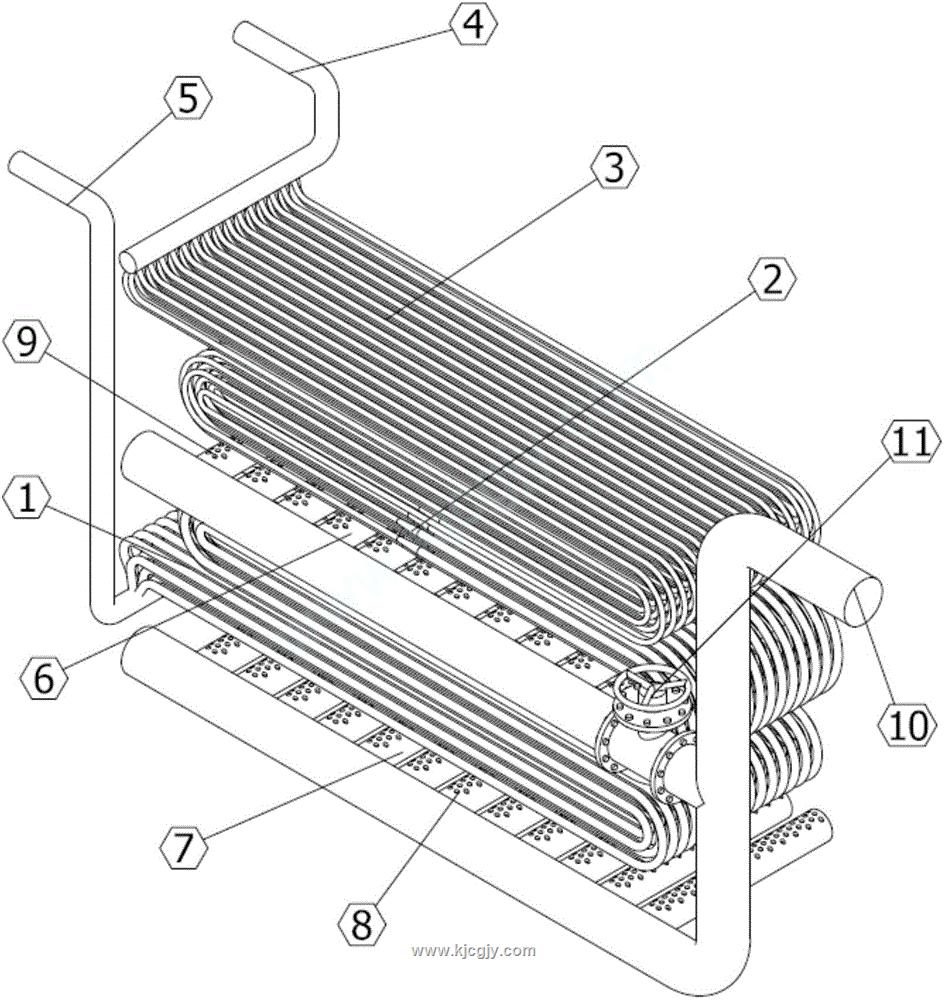 4
5
3
2
9
11
1
6
10
7
8
www.kjcgjy.com